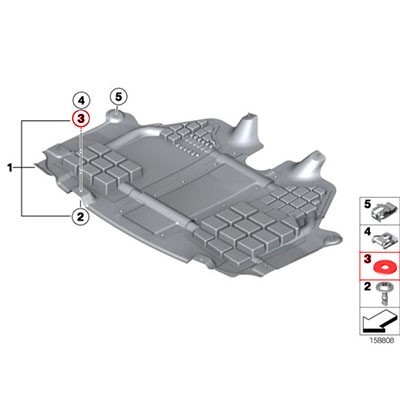 4
5
3
1
2
5
4
3
2
158808