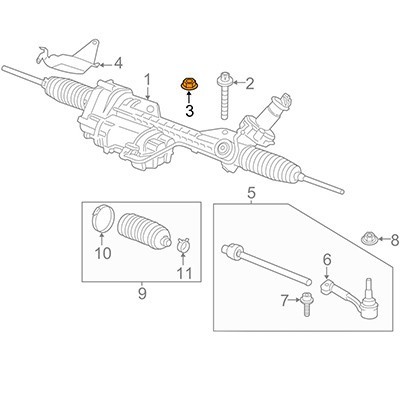 4
1
3
2
5
10
11
9
8
6
7