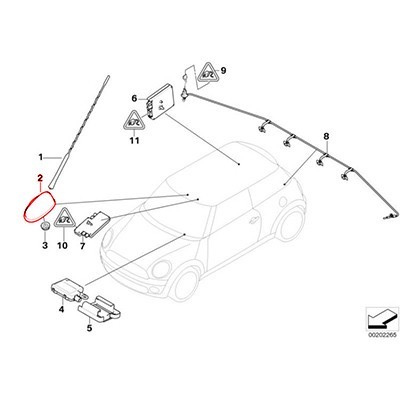 9
6
11
8
1
2
3
10
7
4
5
00202265