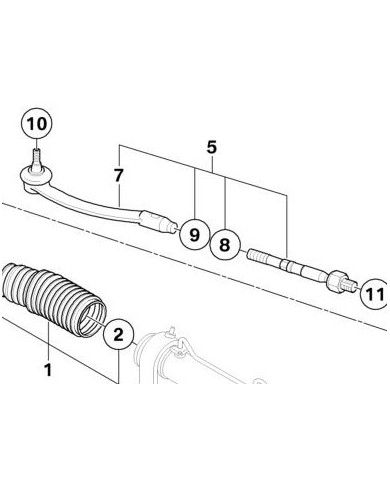 10
5
7
9
8
11
2
1