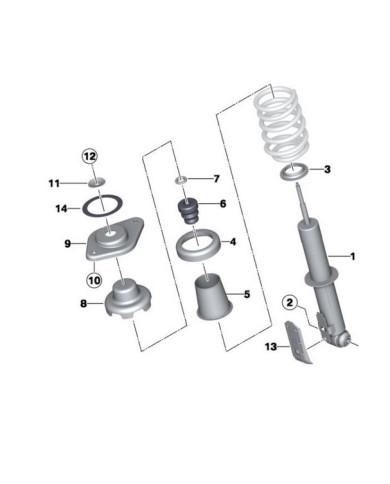 12
11
14
9
10
8
7
6
4
5
3
1
2
13